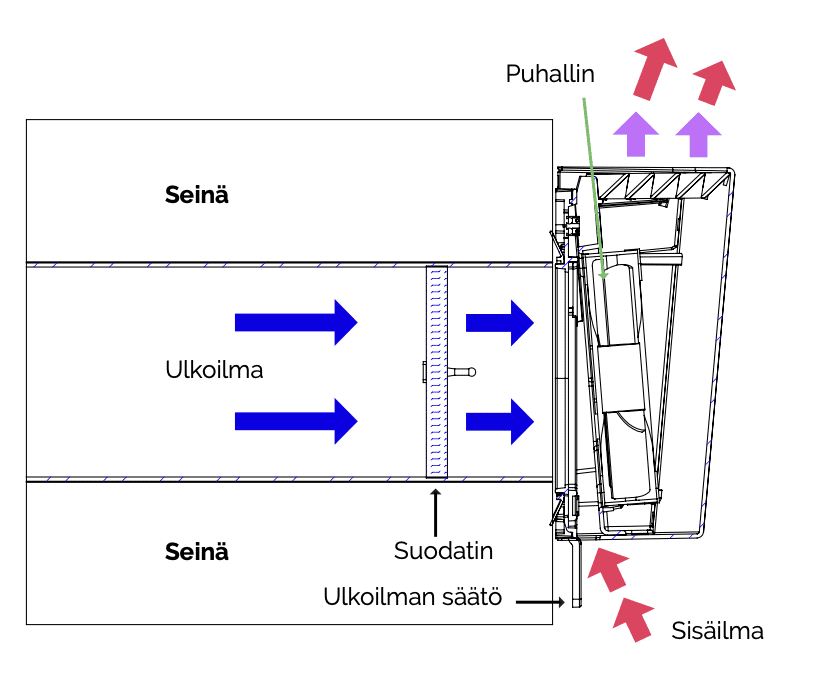 Puhallin

Seinä

Ulkoilma

Seinä

Suodatin

Ulkoilman säätö

Sisäilma